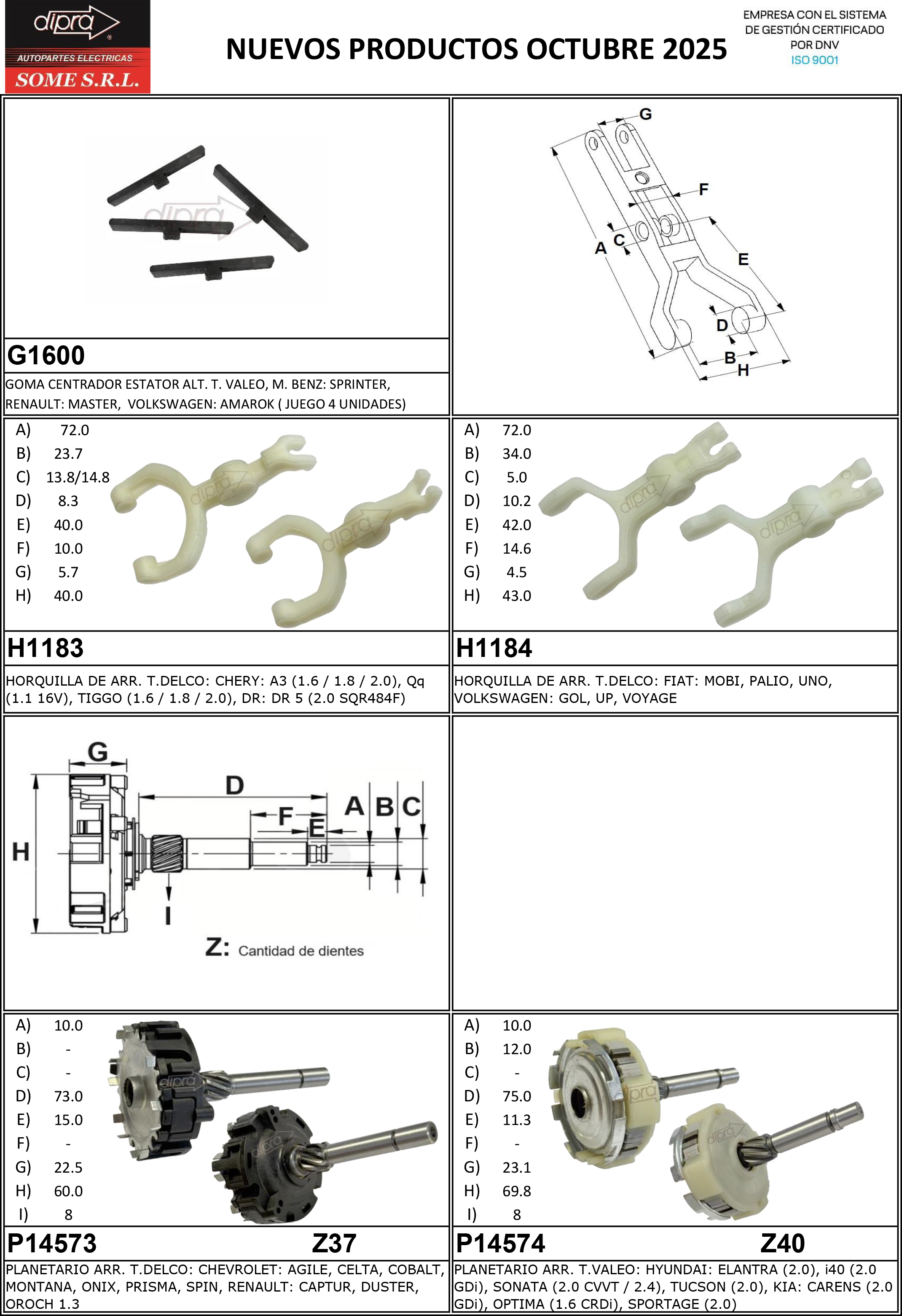 dipra
AUTOPARTES ELECTRICAS
SOME S.R.L.

NUEVOS PRODUCTOS OCTUBRE 2025

EMPRESA CON EL SISTEMA DE GESTIÓN CERTIFICADO POR DNV
ISO 9001

dipra

G1600

GOMA CENTRADOR ESTATOR ALT. T. VALEO, M. BENZ: SPRINTER, RENAULT: MASTER, VOLKSWAGEN: AMAROK ( JUEGO 4 UNIDADES)

G
F
A
C
E
D
B
H

A) 72.0
B) 23.7
C) 13.8/14.8
D) 8.3
E) 40.0
F) 10.0
G) 5.7
H) 40.0

dipra
dipra

H1183

HORQUILLA DE ARR. T.DELCO: CHERY: A3 (1.6 / 1.8 / 2.0), Qq (1.1 16V), TIGGO (1.6 / 1.8 / 2.0), DR: DR 5 (2.0 SQR484F)

A) 72.0
B) 34.0
C) 5.0
D) 10.2
E) 42.0
F) 14.6
G) 4.5
H) 43.0

dipra
dipra

H1184

HORQUILLA DE ARR. T.DELCO: FIAT: MOBI, PALIO, UNO, VOLKSWAGEN: GOL, UP, VOYAGE

G
D
F
E
A
B
C
H
I
Z: Cantidad de dientes

A) 10.0
B) -
C) -
D) 73.0
E) 15.0
F) -
G) 22.5
H) 60.0
I) 8

dipra
dipra

P14573 Z37

PLANETARIO ARR. T.DELCO: CHEVROLET: AGILE, CELTA, COBALT, MONTANA, ONIX, PRISMA, SPIN, RENAULT: CAPTUR, DUSTER, OROCH 1.3

A) 10.0
B) 12.0
C) -
D) 75.0
E) 11.3
F) -
G) 23.1
H) 69.8
I) 8

dipra
dipra

P14574 Z40

PLANETARIO ARR. T.VALEO: HYUNDAI: ELANTRA (2.0), i40 (2.0 GDi), SONATA (2.0 CVVT / 2.4), TUCSON (2.0), KIA: CARENS (2.0 GDi), OPTIMA (1.6 CRDi), SPORTAGE (2.0)